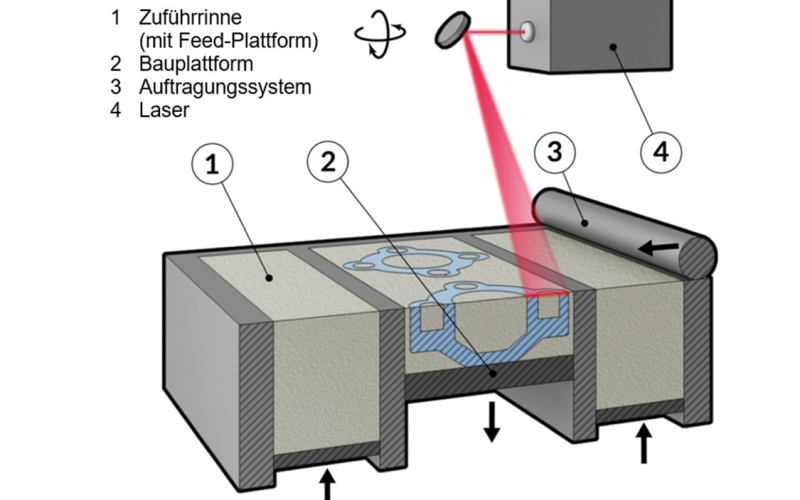 1 Zuführrinne (mit Feed-Plattform)
2 Bauplattform
3 Auftragungssystem
4 Laser

1
2
3
4