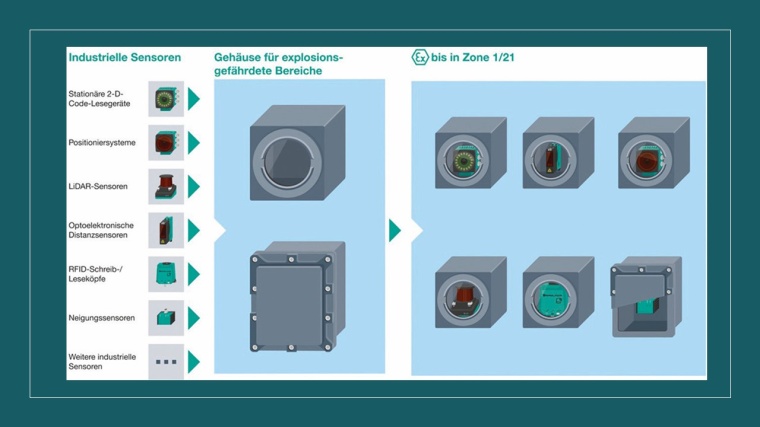 Industrielle Sensoren

Stationäre 2-D-Code-Lesegeräte

Positioniersysteme

LiDAR-Sensoren

Optoelektronische Distanzsensoren

RFID-Schreib-/Leseköpfe

Neigungssensoren

Weitere industrielle Sensoren

Gehäuse für explosionsgefährdete Bereiche

Ex bis in Zone 1/21