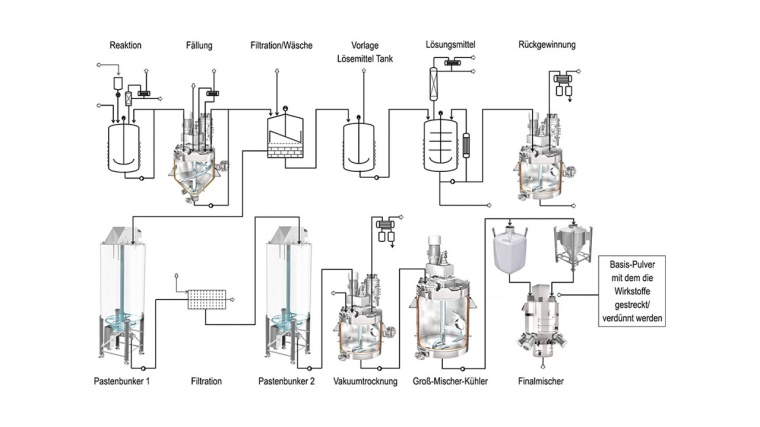 Reaktion

Fällung

Filtration/Wäsche

Vorlage
Lösemittel Tank

Lösungsmittel

Rückgewinnung

Basis-Pulver mit dem die Wirkstoffe gestreckt/ verdünnt werden

Pastenbunker 1

Filtration

Pastenbunker 2

Vakuumtrocknung

Groß-Mischer-Kühler

Finalmischer