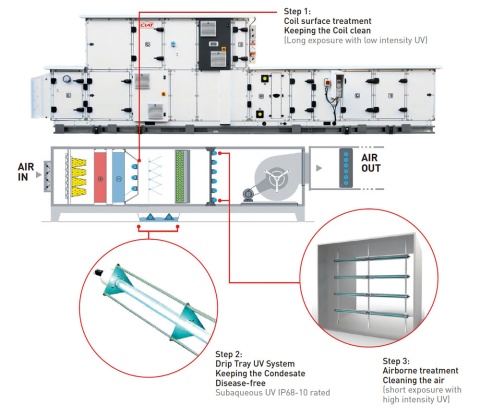 Step 1:
Coil surface treatment
Keeping the Coil clean
(Long exposure with low intensity UV)

CIAT

AIR IN

AIR OUT

Step 2:
Drip Tray UV System
Keeping the Condesate Disease-free
Subaqueous UV IP68-10 rated

Step 3:
Airborne treatment
Cleaning the air
(short exposure with high intensity UV)